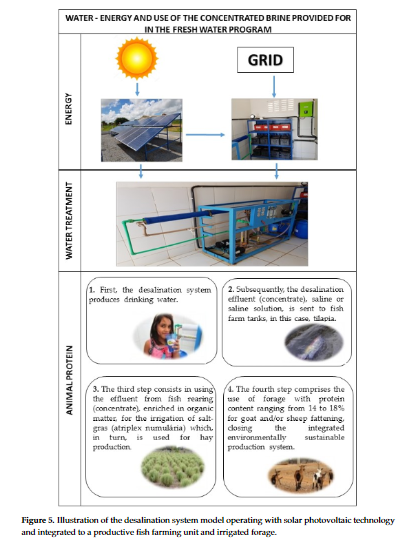 WATER - ENERGY AND USE OF THE CONCENTRATED BRINE PROVIDED FOR IN THE FRESH WATER PROGRAM

ENERGY

GRID

WATER TREATMENT

ANIMAL PROTEIN

1. First, the desalination system produces drinking water.

2. Subsequently, the desalination effluent (concentrate), saline or saline solution, is sent to fish farm tanks, in this case, tilapia.

3. The third step consists in using the effluent from fish rearing (concentrate), enriched in organic matter, for the irrigation of salt-gras (atriplex numulária) which, in turn, is used for hay production.

4. The fourth step comprises the use of forage with protein content ranging from 14 to 18% for goat and/or sheep fattening, closing the integrated environmentally sustainable production system.

Figure 5. Illustration of the desalination system model operating with solar photovoltaic technology and integrated to a productive fish farming unit and irrigated forage.